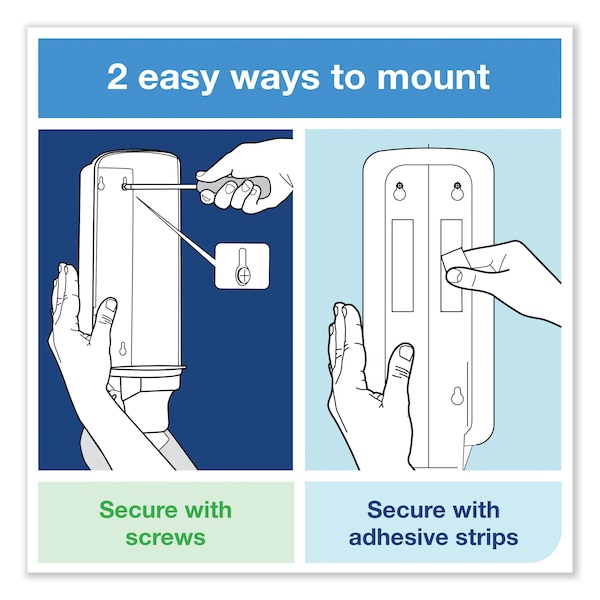 2 easy ways to mount

Secure with screws

Secure with adhesive strips