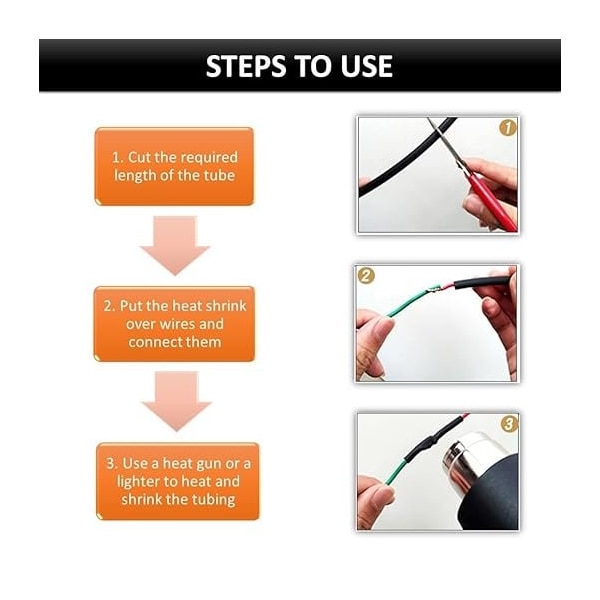 STEPS TO USE

1. Cut the required length of the tube

2. Put the heat shrink over wires and connect them

3. Use a heat gun or a lighter to heat and shrink the tubing

1

2

3