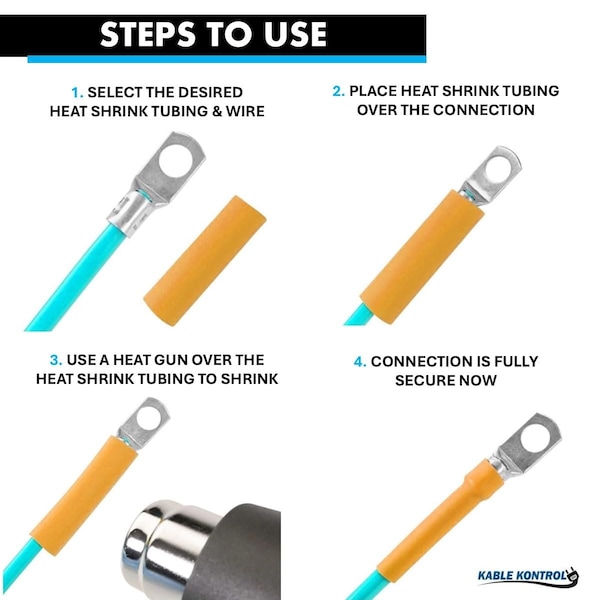 STEPS TO USE

1. SELECT THE DESIRED HEAT SHRINK TUBING & WIRE

2. PLACE HEAT SHRINK TUBING OVER THE CONNECTION

3. USE A HEAT GUN OVER THE HEAT SHRINK TUBING TO SHRINK

4. CONNECTION IS FULLY SECURE NOW

KABLE KONTROL