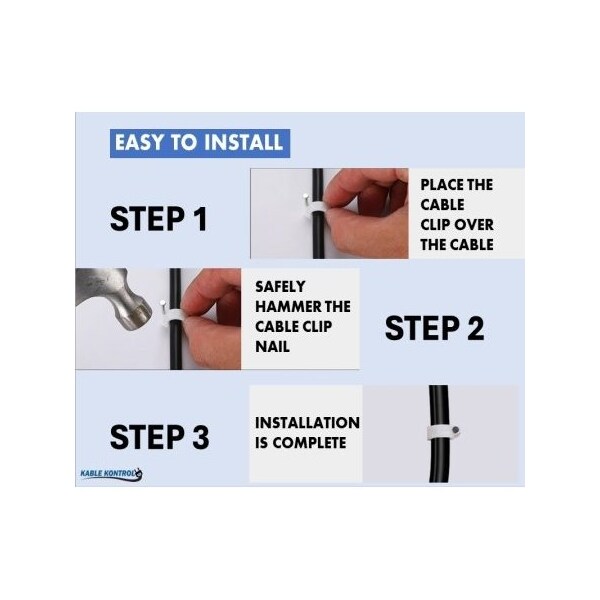 EASY TO INSTALL

STEP 1

PLACE THE CABLE CLIP OVER THE CABLE

SAFELY HAMMER THE CABLE CLIP NAIL

STEP 2

STEP 3

INSTALLATION IS COMPLETE

KABLE KONTROL