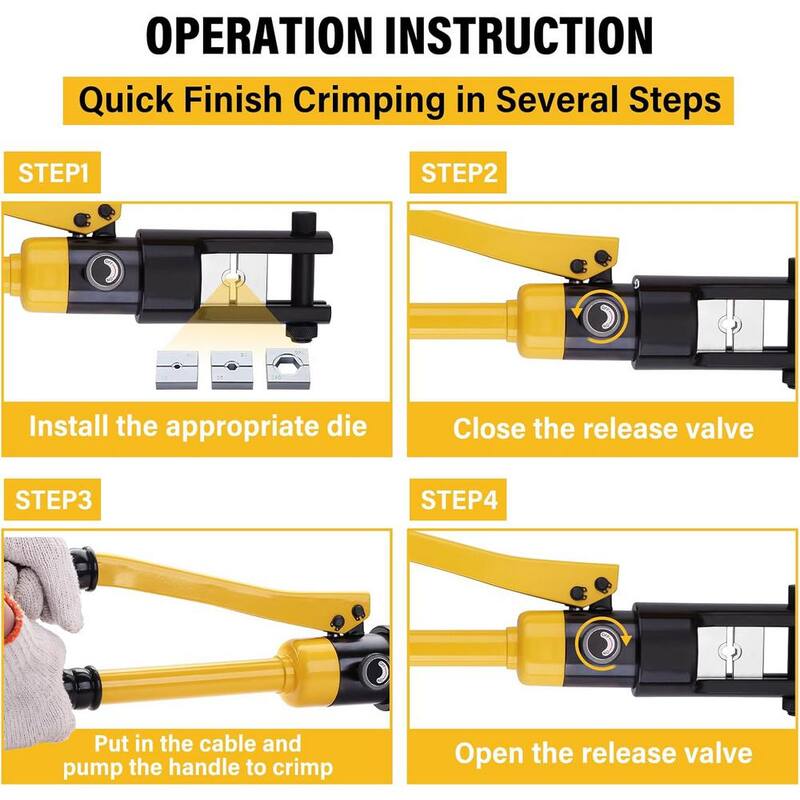 OPERATION INSTRUCTION

Quick Finish Crimping in Several Steps

STEP1

Install the appropriate die

STEP2

Close the release valve

STEP3

Put in the cable and pump the handle to crimp

STEP4

Open the release valve