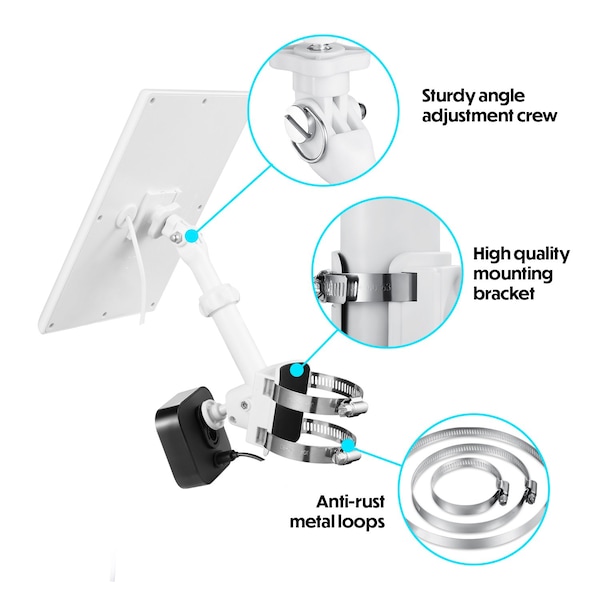 Sturdy angle adjustment crew

High quality mounting bracket

Anti-rust metal loops