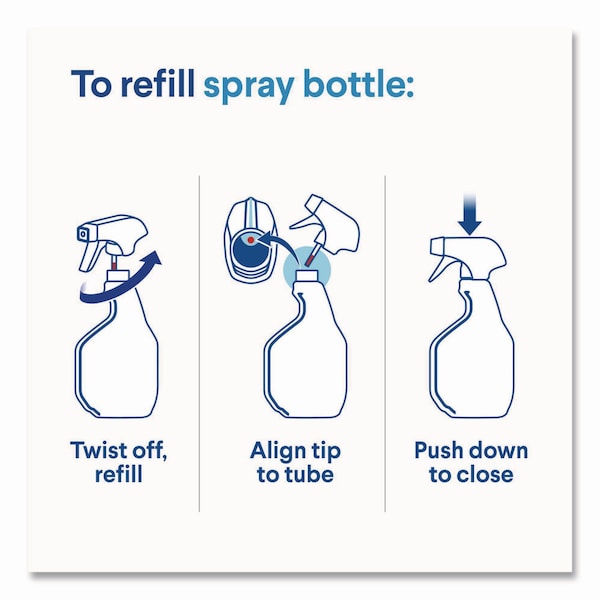 To refill spray bottle:

Twist off, refill

Align tip to tube

Push down to close