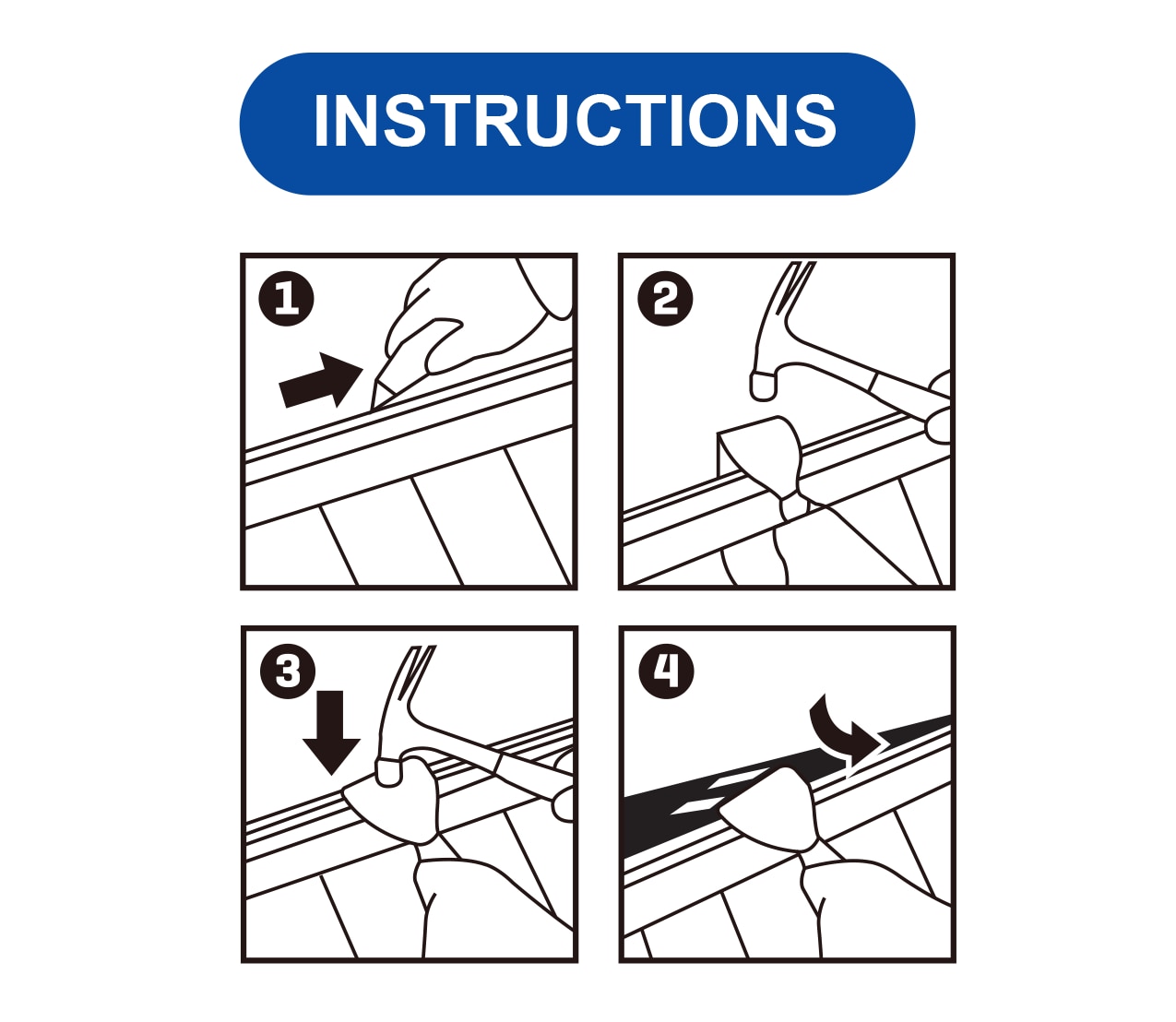 INSTRUCTIONS

1

2

3

4