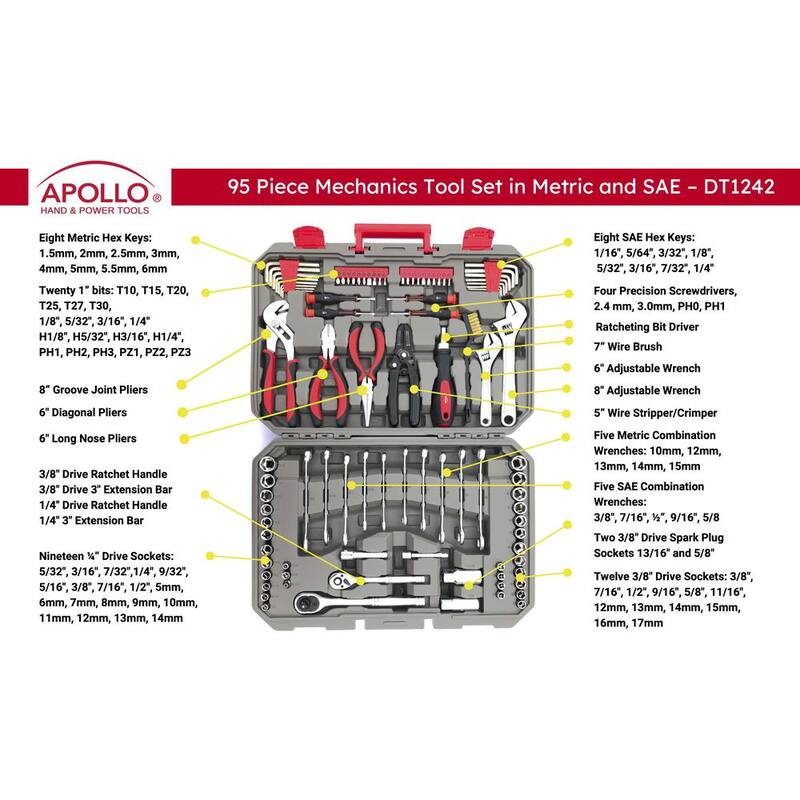 APOLLO®
HAND & POWER TOOLS

95 Piece Mechanics Tool Set in Metric and SAE – DT1242

Eight Metric Hex Keys:
1.5mm, 2mm, 2.5mm, 3mm, 4mm, 5mm, 5.5mm, 6mm

Twenty 1" bits: T10, T15, T20, T25, T27, T30, 1/8", 5/32", 3/16", 1/4" H1/8", H5/32", H3/16", H1/4", PH1, PH2, PH3, PZ1, PZ2, PZ3

8" Groove Joint Pliers

6" Diagonal Pliers

6" Long Nose Pliers

3/8" Drive Ratchet Handle
3/8" Drive 3" Extension Bar
1/4" Drive Ratchet Handle
1/4" 3" Extension Bar

Nineteen ¼" Drive Sockets:
5/32", 3/16", 7/32",1/4", 9/32", 5/16", 3/8", 7/16", 1/2", 5mm, 6mm, 7mm, 8mm, 9mm, 10mm, 11mm, 12mm, 13mm, 14mm

Eight SAE Hex Keys:
1/16", 5/64", 3/32", 1/8", 5/32", 3/16", 7/32", 1/4"

Four Precision Screwdrivers, 2.4 mm, 3.0mm, PH0, PH1

Ratcheting Bit Driver

7" Wire Brush

6" Adjustable Wrench

8" Adjustable Wrench

5" Wire Stripper/Crimper

Five Metric Combination Wrenches: 10mm, 12mm, 13mm, 14mm, 15mm

Five SAE Combination Wrenches:
3/8", 7/16", ½", 9/16", 5/8

Two 3/8" Drive Spark Plug Sockets 13/16" and 5/8"

Twelve 3/8" Drive Sockets: 3/8", 7/16", 1/2", 9/16", 5/8", 11/16", 12mm, 13mm, 14mm, 15mm, 16mm, 17mm