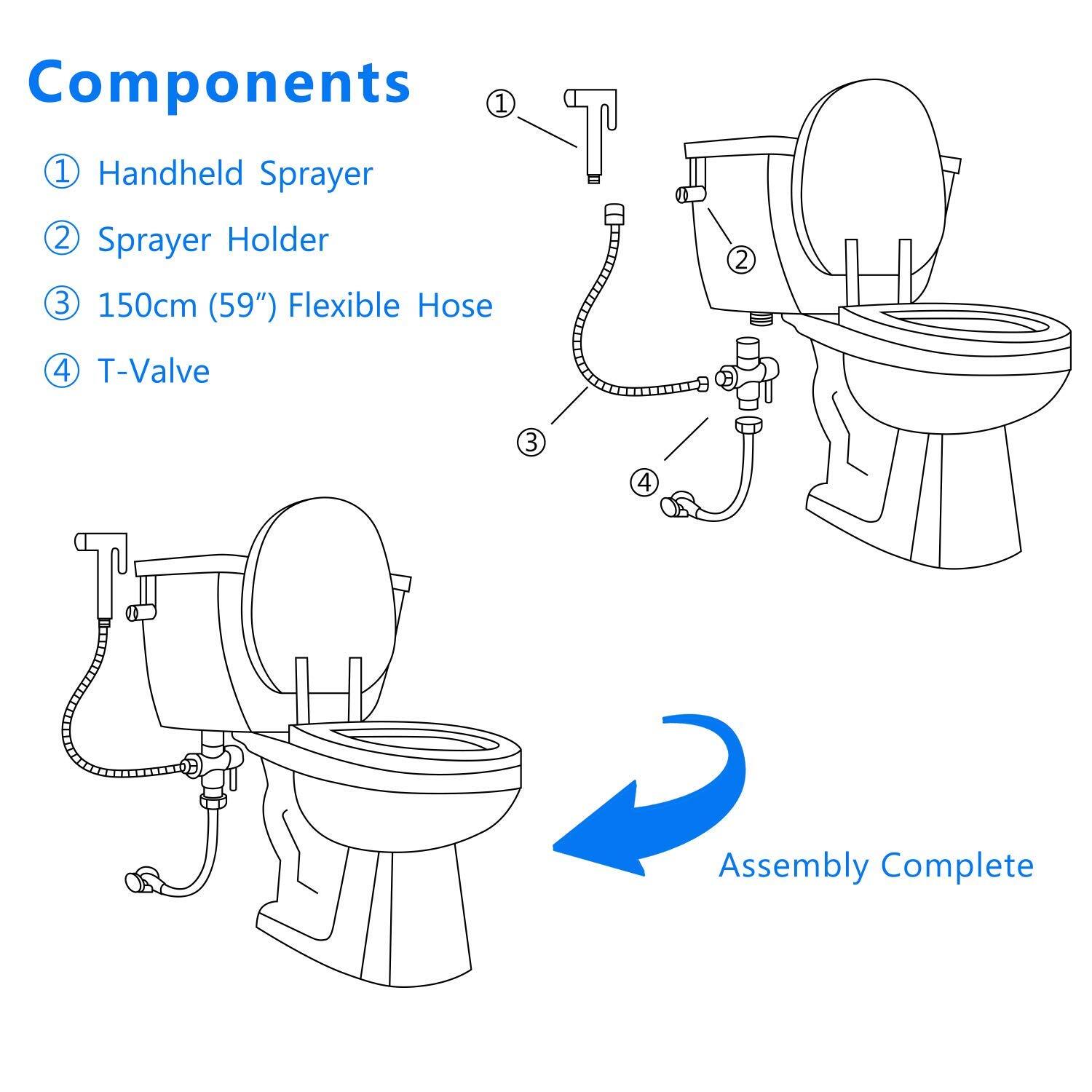 Components

① Handheld Sprayer

② Sprayer Holder

③ 150cm (59") Flexible Hose

④ T-Valve

①

②

③

④

Assembly Complete