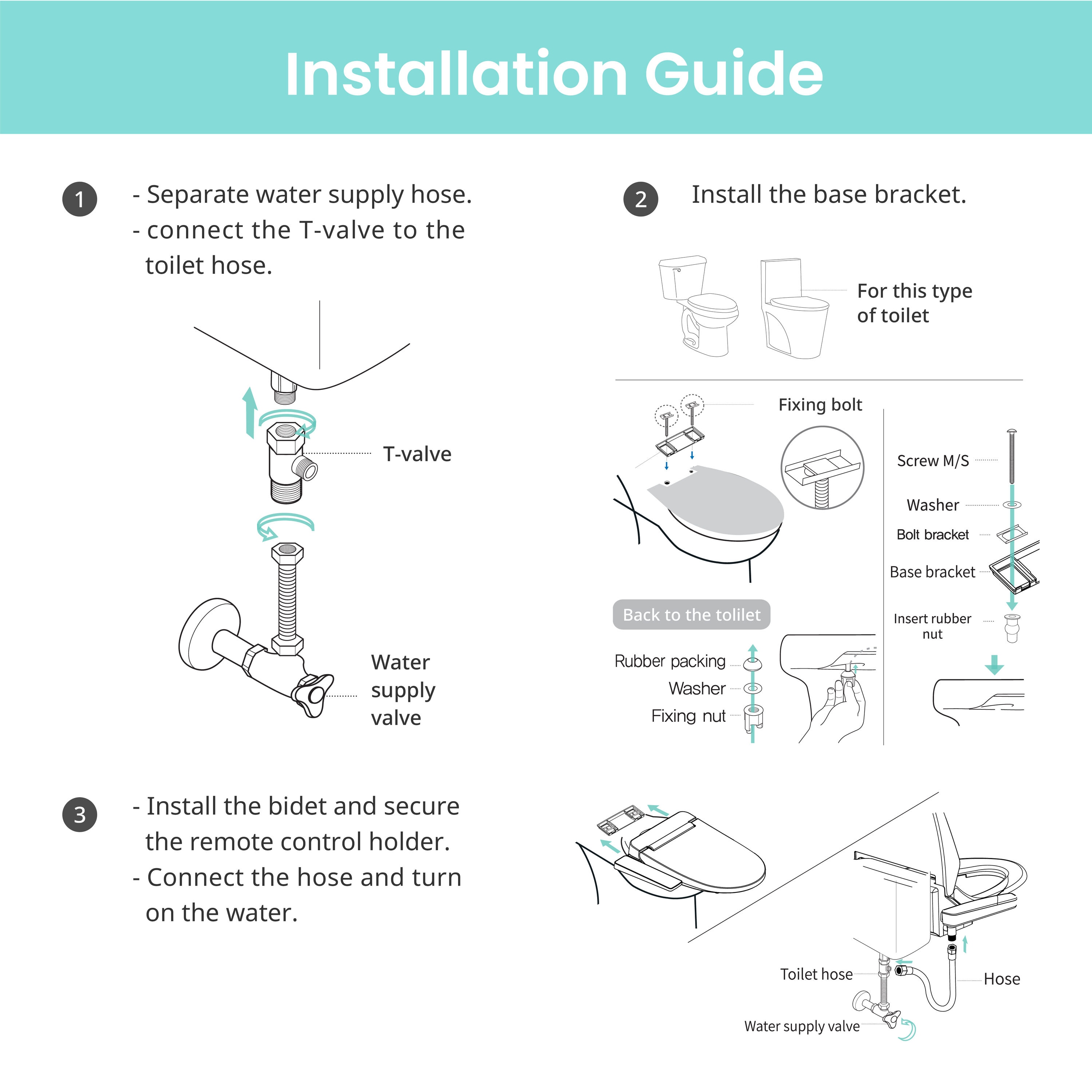 Installation Guide

1

- Separate water supply hose.
- connect the T-valve to the toilet hose.

T-valve

Water supply valve

2

Install the base bracket.

For this type of toilet

Fixing bolt

Screw M/S

Washer

Bolt bracket

Base bracket

Insert rubber nut

Back to the tolilet

Rubber packing

Washer

Fixing nut

3

- Install the bidet and secure the remote control holder.
- Connect the hose and turn on the water.

Toilet hose

Hose

Water supply valve