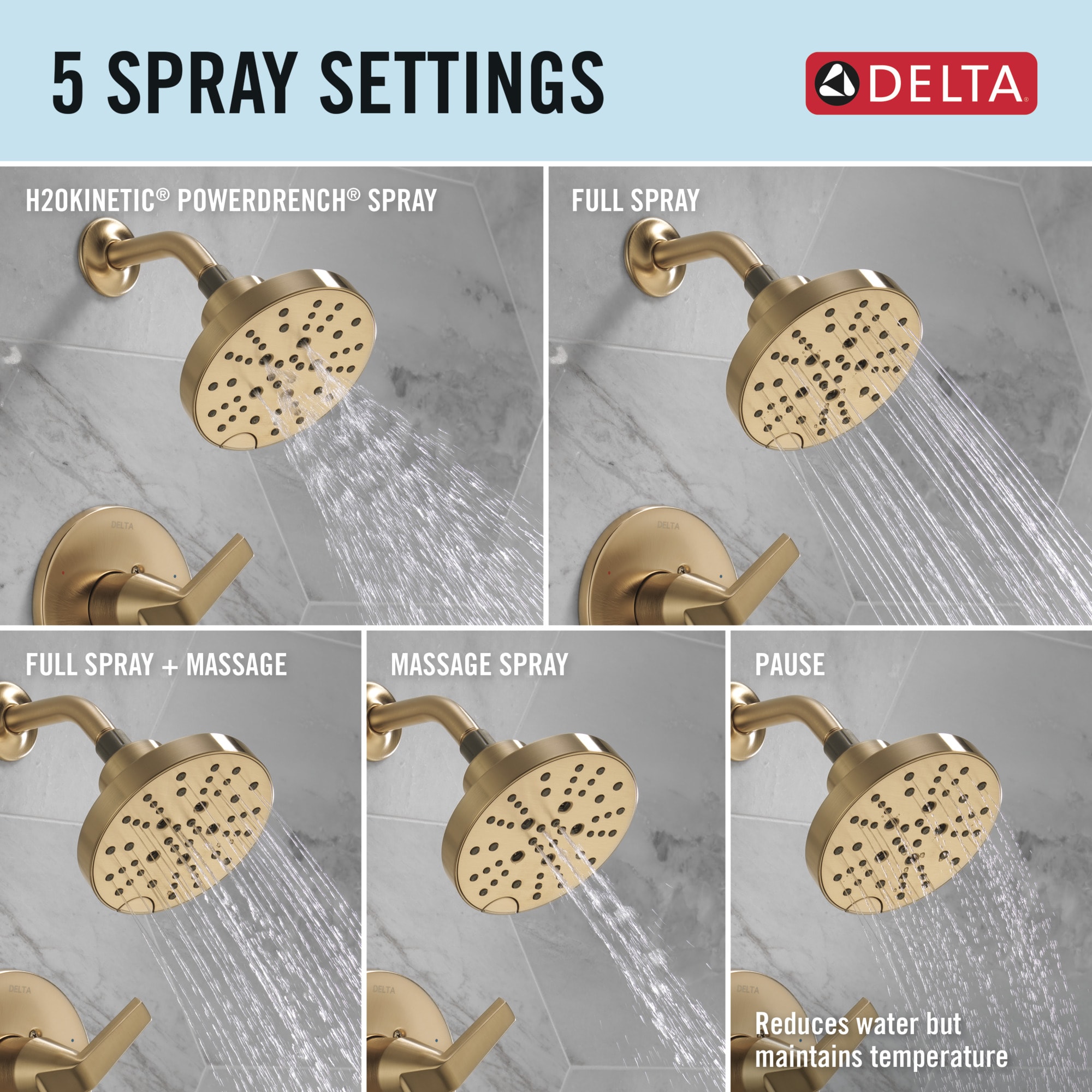 5 SPRAY SETTINGS

DELTA®

H2OKINETIC® POWERDRENCH® SPRAY

DELTA

FULL SPRAY

DELTA

FULL SPRAY + MASSAGE

DELTA

MASSAGE SPRAY

DELTA

PAUSE

DELTA

Reduces water but maintains temperature