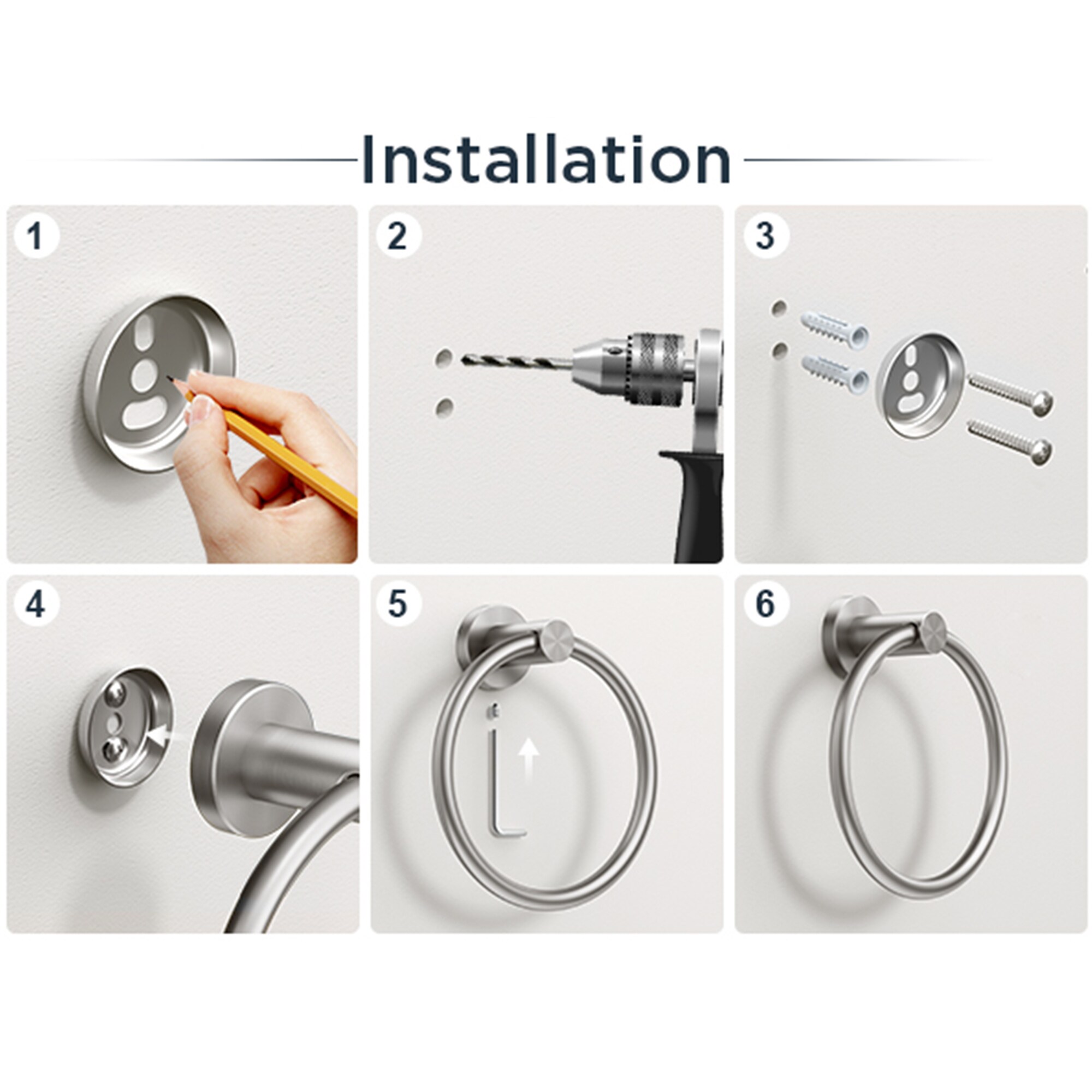 Installation

1

2

3

4

5

6