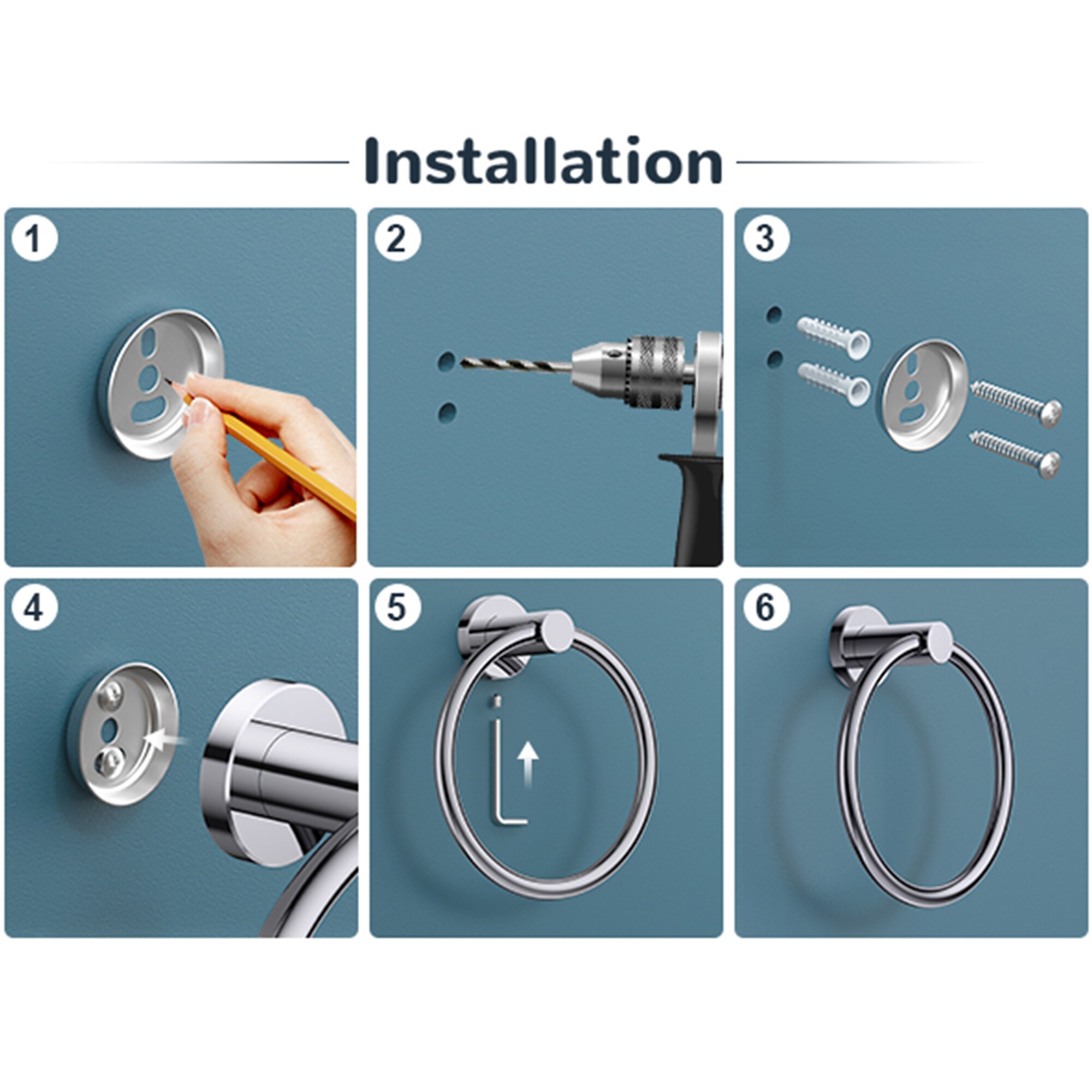 Installation

1

2

3

4

5

6