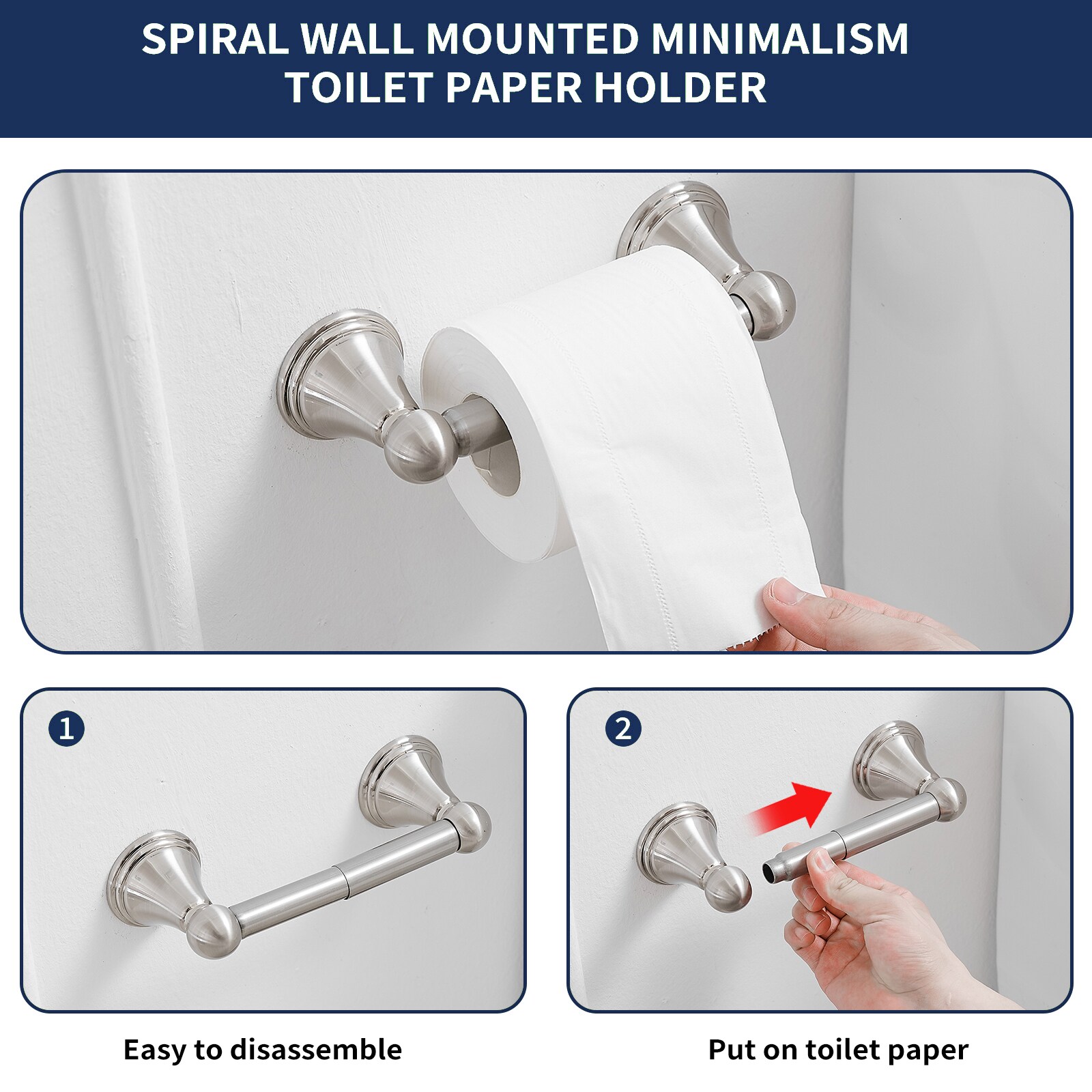 SPIRAL WALL MOUNTED MINIMALISM
TOILET PAPER HOLDER

1

Easy to disassemble

2

Put on toilet paper