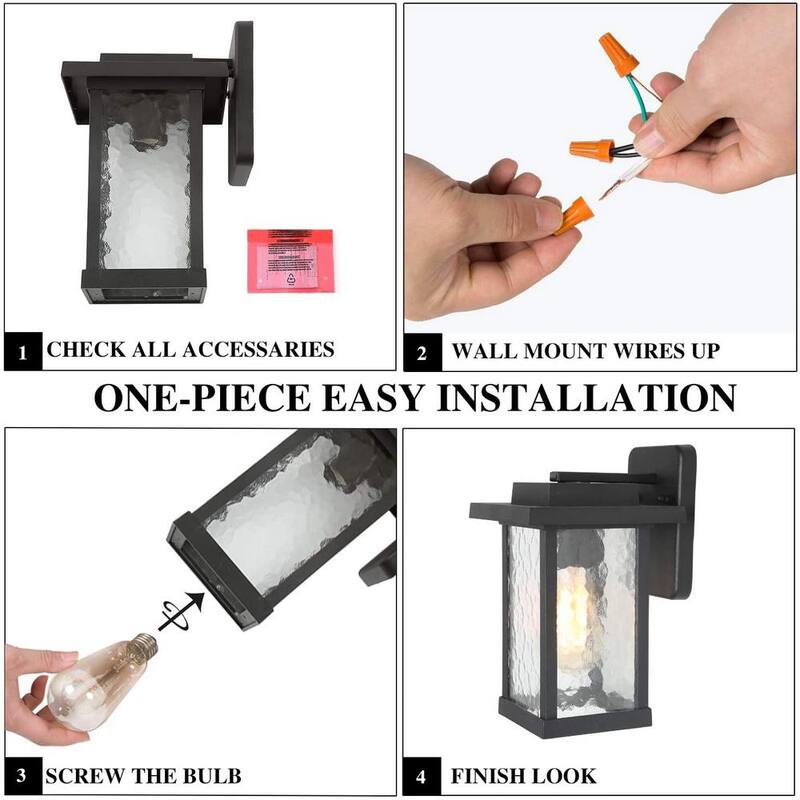 1 CHECK ALL ACCESSARIES

2 WALL MOUNT WIRES UP

ONE-PIECE EASY INSTALLATION

3 SCREW THE BULB

4 FINISH LOOK