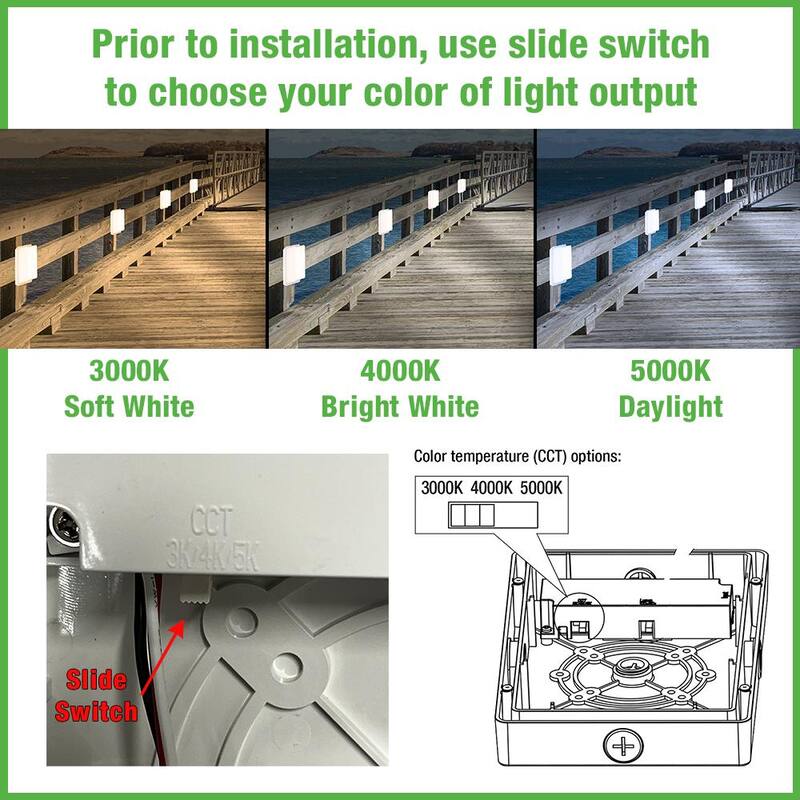 Prior to installation, use slide switch to choose your color of light output

3000K
Soft White

4000K
Bright White

5000K
Daylight

CCT
3K/4K/5K

Slide Switch

Color temperature (CCT) options:

3000K 4000K 5000K