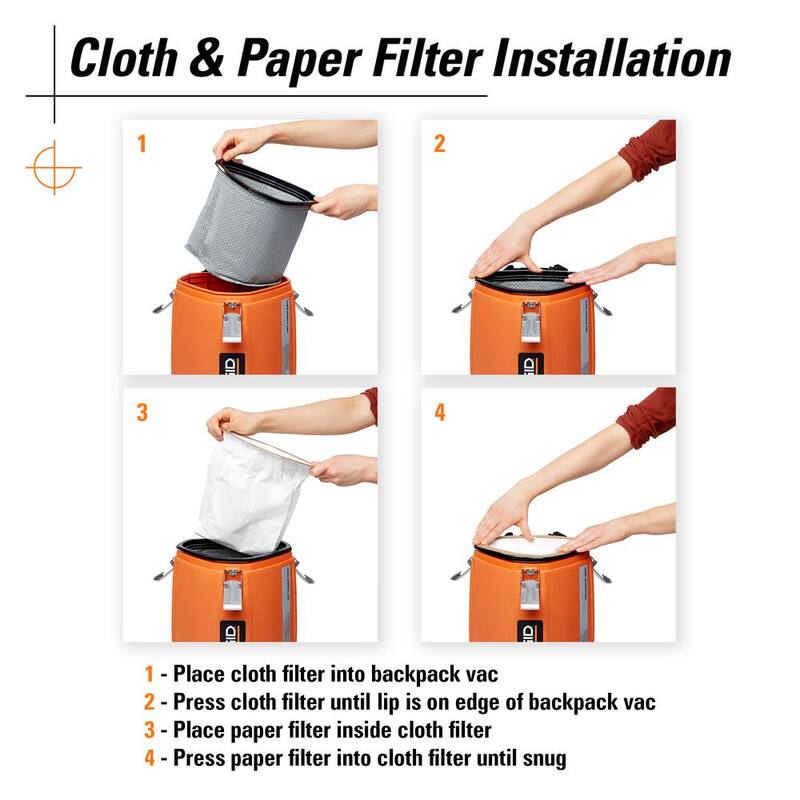 Cloth & Paper Filter Installation

1

2

3

4

1 - Place cloth filter into backpack vac
2 - Press cloth filter until lip is on edge of backpack vac
3 - Place paper filter inside cloth filter
4 - Press paper filter into cloth filter until snug