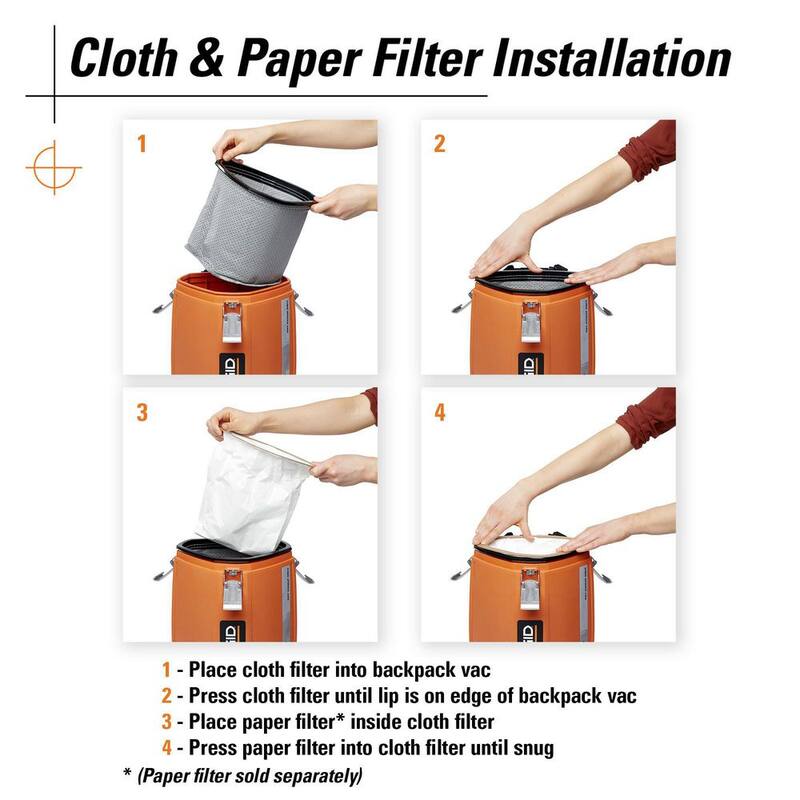 Cloth & Paper Filter Installation

1

2

3

4

1 - Place cloth filter into backpack vac
2 - Press cloth filter until lip is on edge of backpack vac
3 - Place paper filter* inside cloth filter
4 - Press paper filter into cloth filter until snug

* (Paper filter sold separately)