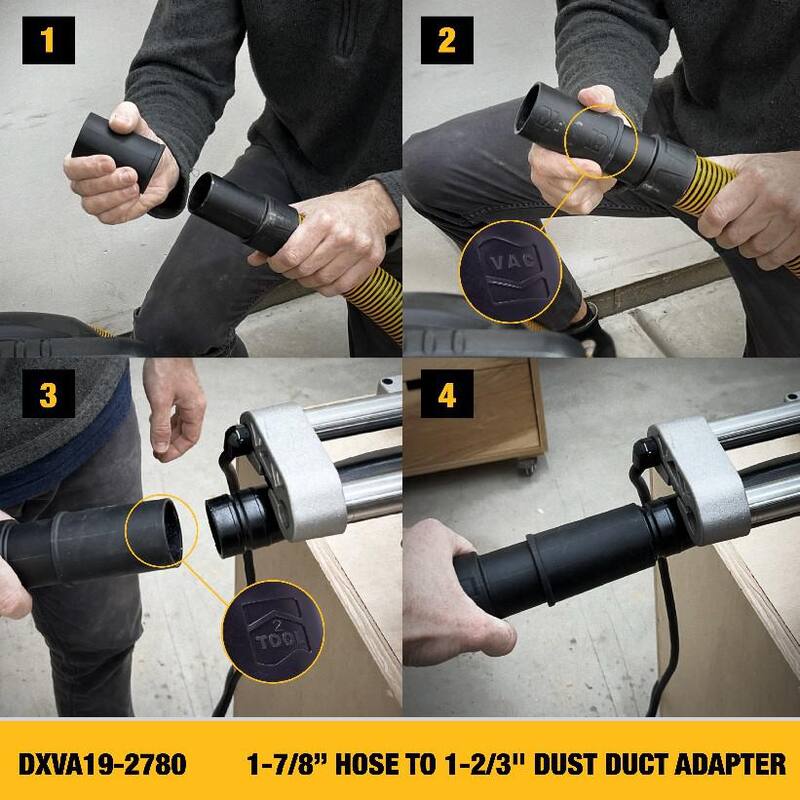 1

2

VAC

3

2 TOOL

4

DXVA19-2780 1-7/8" HOSE TO 1-2/3" DUST DUCT ADAPTER