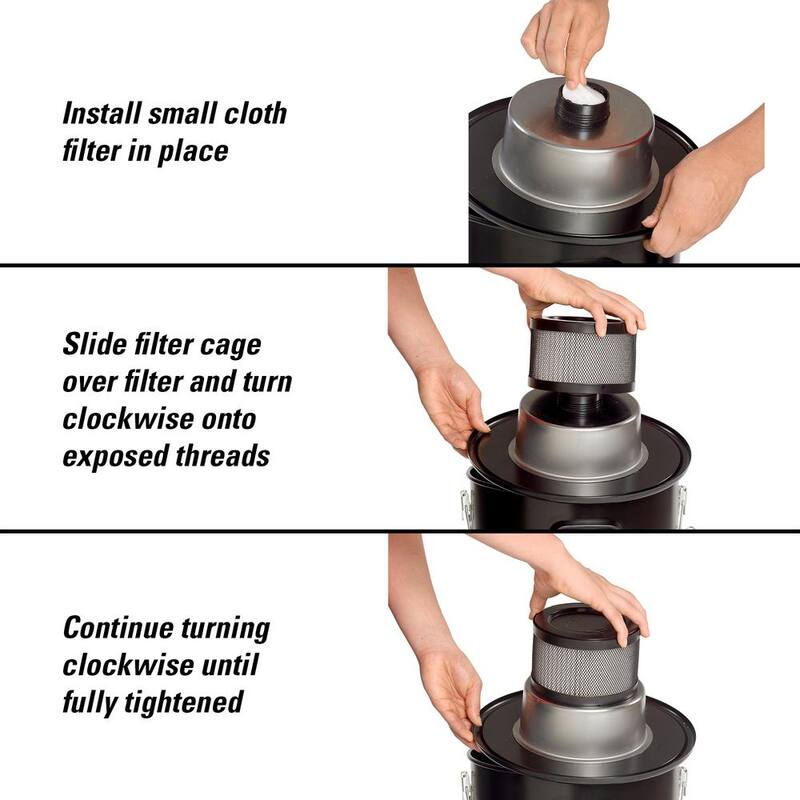 Install small cloth filter in place

Slide filter cage over filter and turn clockwise onto exposed threads

Continue turning clockwise until fully tightened