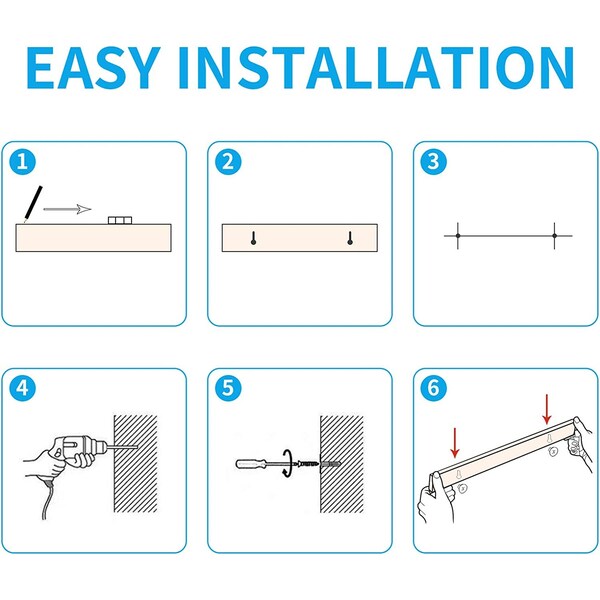 EASY INSTALLATION

1

2

3

4

5

6