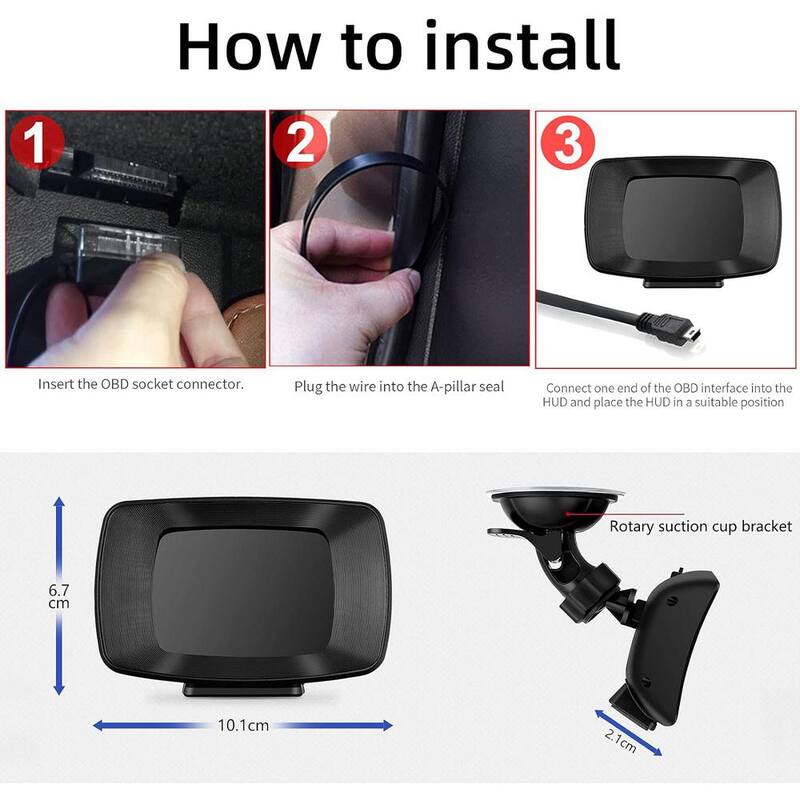 How to install

1

Insert the OBD socket connector.

2

Plug the wire into the A-pillar seal

3

Connect one end of the OBD interface into the HUD and place the HUD in a suitable position

6.7 cm

10.1cm

Rotary suction cup bracket

2.1cm