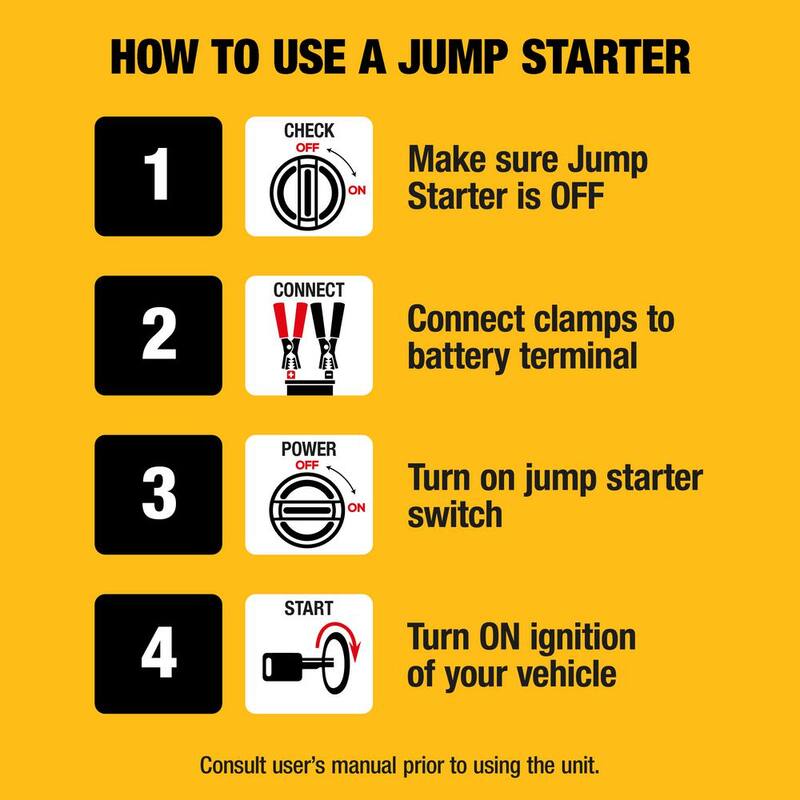 HOW TO USE A JUMP STARTER

1

CHECK
OFF
ON

Make sure Jump Starter is OFF

2

CONNECT
+
-

Connect clamps to battery terminal

3

POWER
OFF
ON

Turn on jump starter switch

4

START

Turn ON ignition of your vehicle

Consult user's manual prior to using the unit.