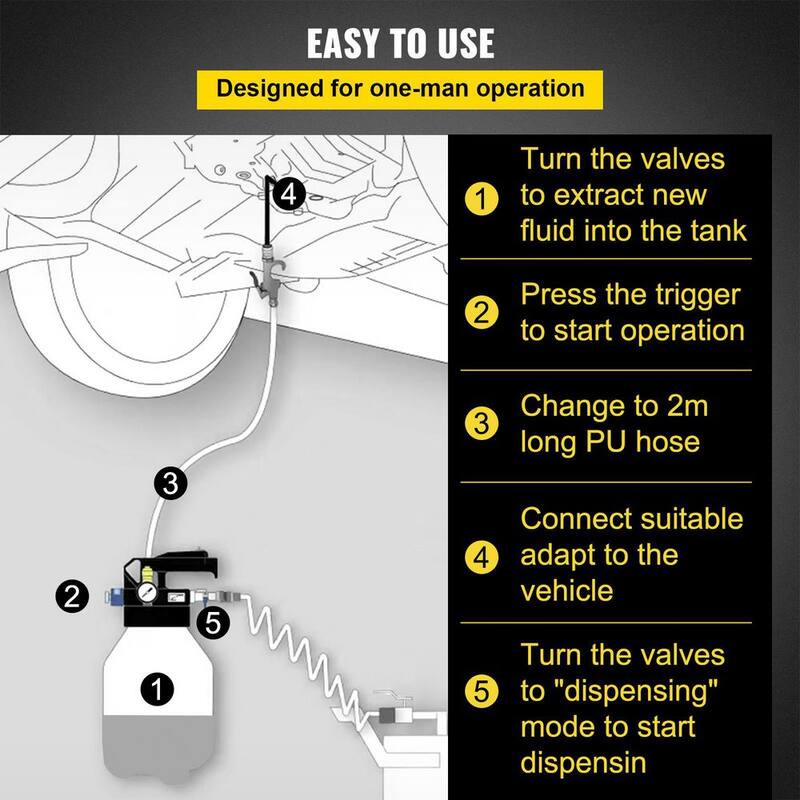 EASY TO USE

Designed for one-man operation

4

3

2

5

1

1 Turn the valves to extract new fluid into the tank

2 Press the trigger to start operation

3 Change to 2m long PU hose

4 Connect suitable adapt to the vehicle

5 Turn the valves to "dispensing" mode to start dispensin