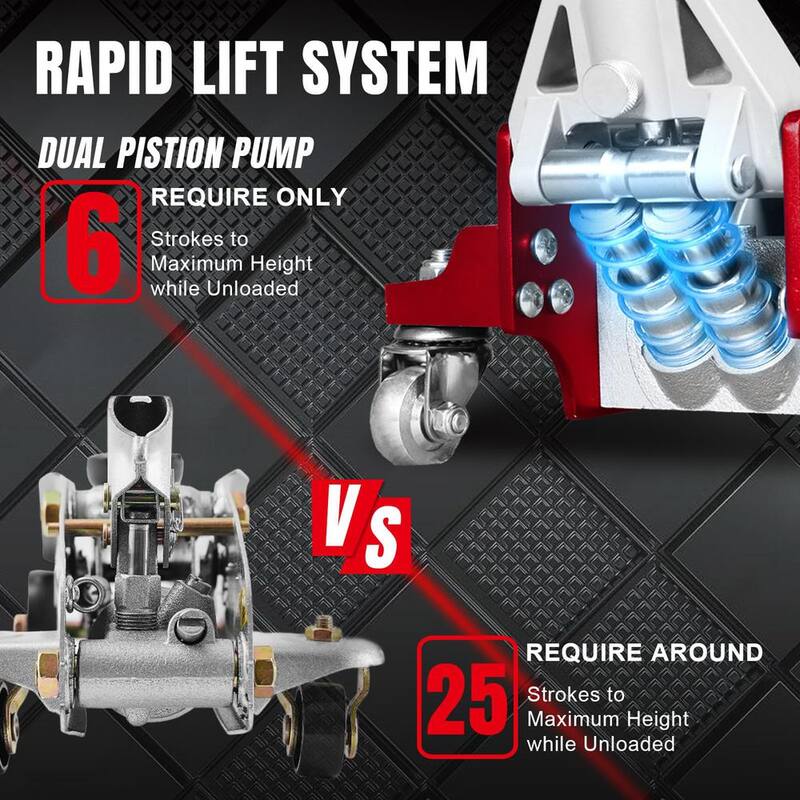 RAPID LIFT SYSTEM

DUAL PISTION PUMP

6

REQUIRE ONLY

Strokes to Maximum Height while Unloaded

VS

25

REQUIRE AROUND

Strokes to Maximum Height while Unloaded