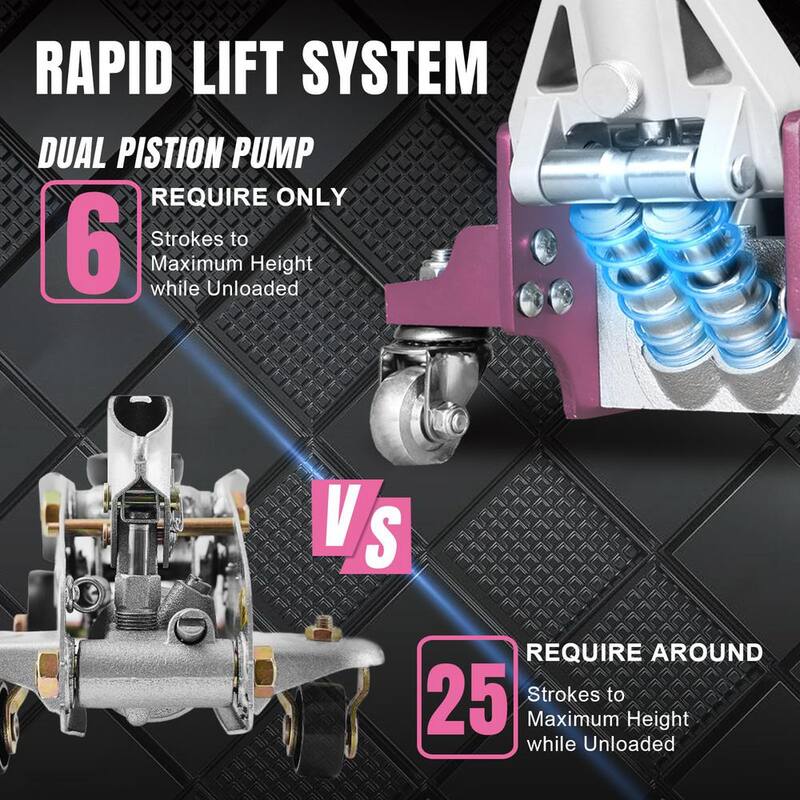 RAPID LIFT SYSTEM

DUAL PISTION PUMP

6

REQUIRE ONLY

Strokes to Maximum Height while Unloaded

VS

25

REQUIRE AROUND

Strokes to Maximum Height while Unloaded