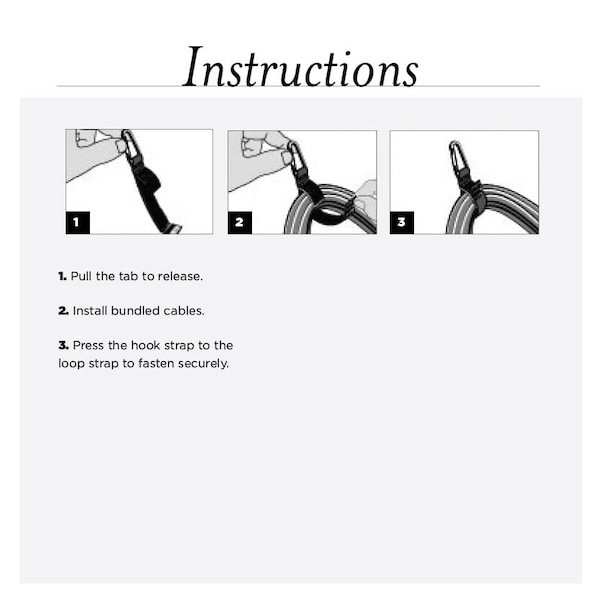 Instructions

1

2

3

1. Pull the tab to release.

2. Install bundled cables.

3. Press the hook strap to the loop strap to fasten securely.