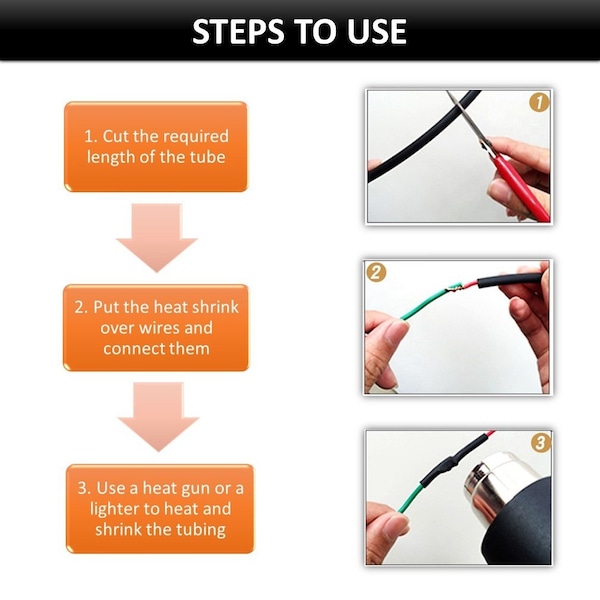 STEPS TO USE

1. Cut the required length of the tube

2. Put the heat shrink over wires and connect them

3. Use a heat gun or a lighter to heat and shrink the tubing

1

2

3