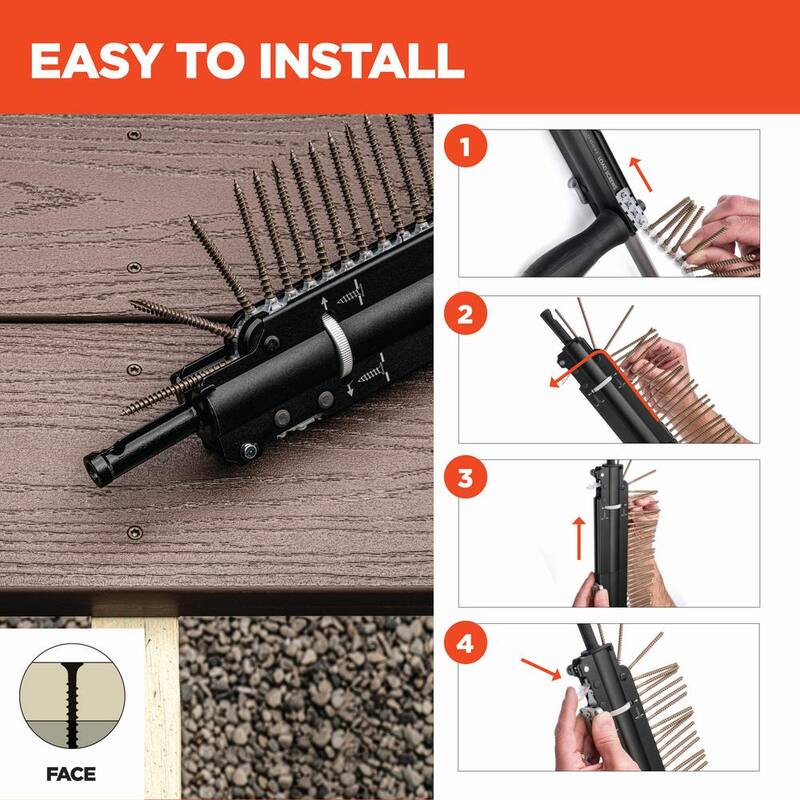 EASY TO INSTALL

1

2

3

4

FACE