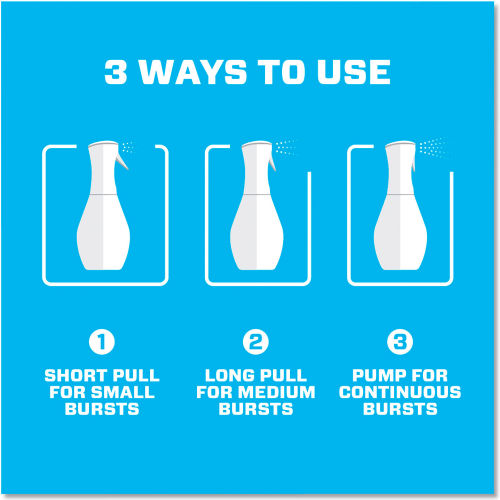 3 WAYS TO USE

1
SHORT PULL FOR SMALL BURSTS

2
LONG PULL FOR MEDIUM BURSTS

3
PUMP FOR CONTINUOUS BURSTS