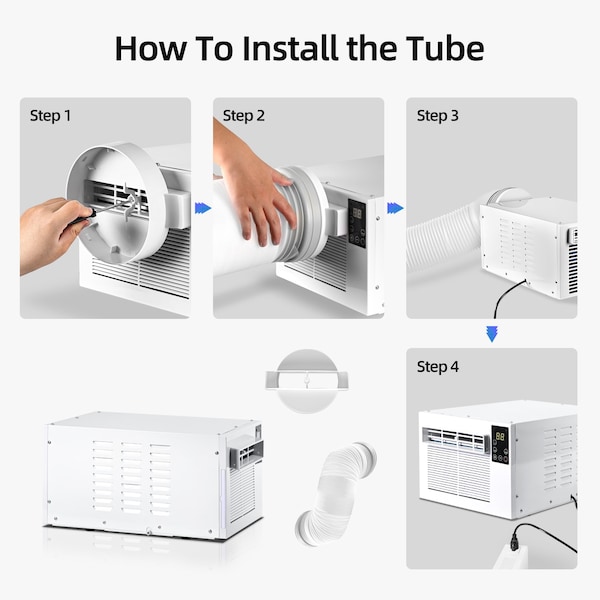 How To Install the Tube

Step 1

Step 2

Step 3

Step 4