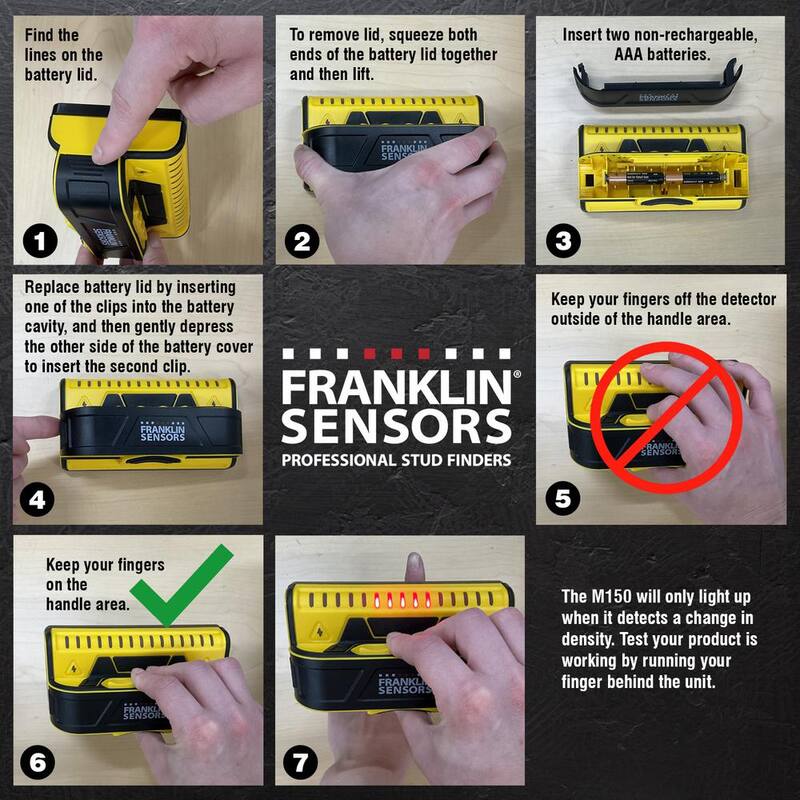 Find the lines on the battery lid.

1

To remove lid, squeeze both ends of the battery lid together and then lift.

FRANKLIN SENSORS

2

Insert two non-rechargeable, AAA batteries.

3

Replace battery lid by inserting one of the clips into the battery cavity, and then gently depress the other side of the battery cover to insert the second clip.

FRANKLIN SENSORS

4

FRANKLIN® SENSORS
PROFESSIONAL STUD FINDERS

Keep your fingers off the detector outside of the handle area.

FRANKLIN SENSORS

5

Keep your fingers on the handle area.

FRANKLIN SENSORS

6

FRANKLIN SENSORS

7

The M150 will only light up when it detects a change in density. Test your product is working by running your finger behind the unit.