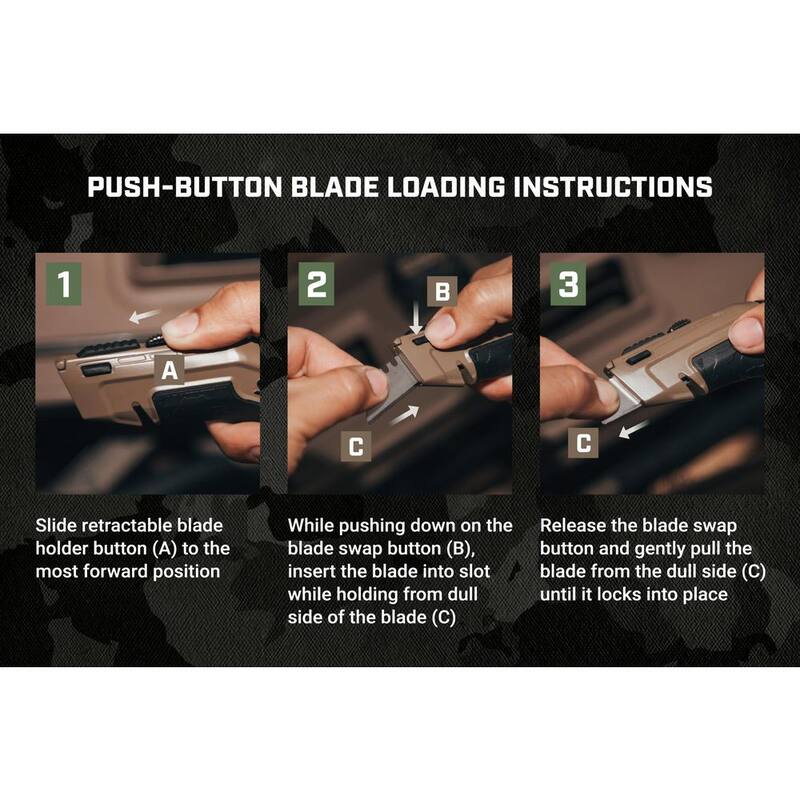 PUSH-BUTTON BLADE LOADING INSTRUCTIONS

1

A

Slide retractable blade holder button (A) to the most forward position

2

B

C

While pushing down on the blade swap button (B), insert the blade into slot while holding from dull side of the blade (C)

3

C

Release the blade swap button and gently pull the blade from the dull side (C) until it locks into place