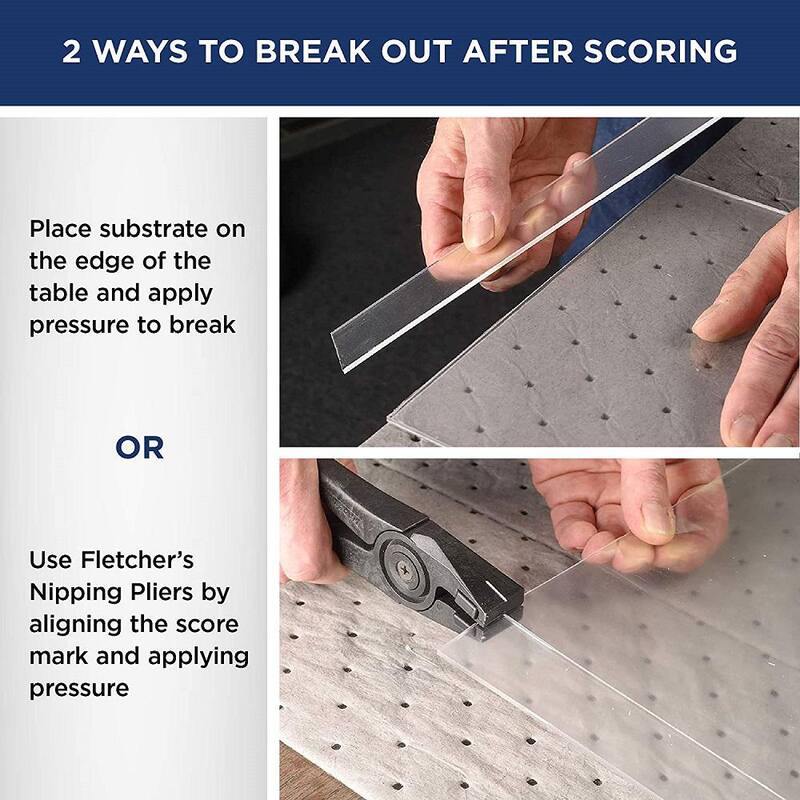 2 WAYS TO BREAK OUT AFTER SCORING

Place substrate on the edge of the table and apply pressure to break

OR

Use Fletcher's Nipping Pliers by aligning the score mark and applying pressure