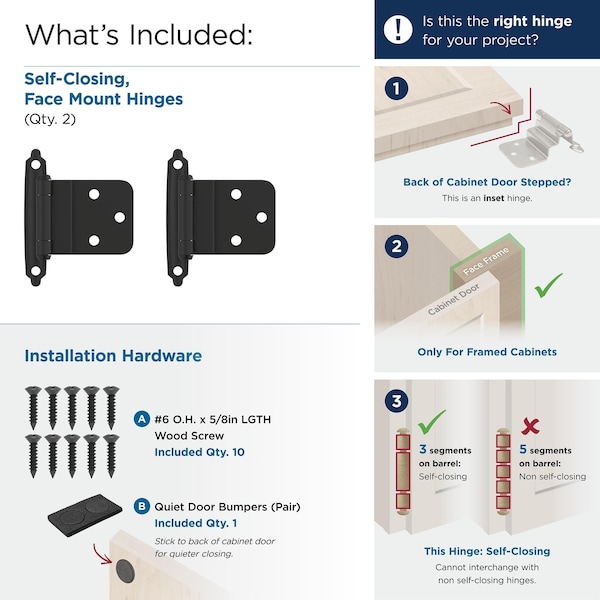 What's Included:

Self-Closing, Face Mount Hinges
(Qty. 2)

Installation Hardware

A #6 O.H. x 5/8in LGTH Wood Screw
Included Qty. 10

B Quiet Door Bumpers (Pair)
Included Qty. 1
Stick to back of cabinet door for quieter closing.

! Is this the right hinge for your project?

1

Back of Cabinet Door Stepped?
This is an inset hinge.

2

Face Frame
Cabinet Door

Only For Framed Cabinets

3

3 segments on barrel:
Self-closing

5 segments on barrel:
Non self-closing

This Hinge: Self-Closing
Cannot interchange with non self-closing hinges.