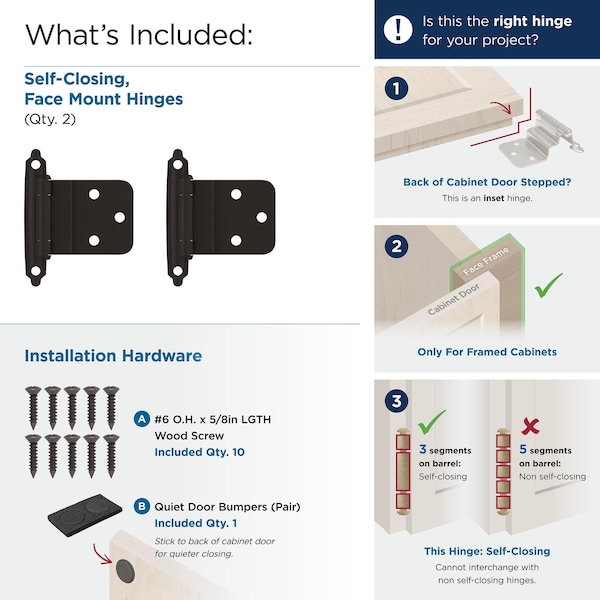 What's Included:

Self-Closing, Face Mount Hinges
(Qty. 2)

Installation Hardware

A #6 O.H. x 5/8in LGTH Wood Screw
Included Qty. 10

B Quiet Door Bumpers (Pair)
Included Qty. 1
Stick to back of cabinet door for quieter closing.

! Is this the right hinge for your project?

1

Back of Cabinet Door Stepped?
This is an inset hinge.

2
Face Frame
Cabinet Door
Only For Framed Cabinets

3
3 segments on barrel: Self-closing
5 segments on barrel: Non self-closing

This Hinge: Self-Closing
Cannot interchange with non self-closing hinges.