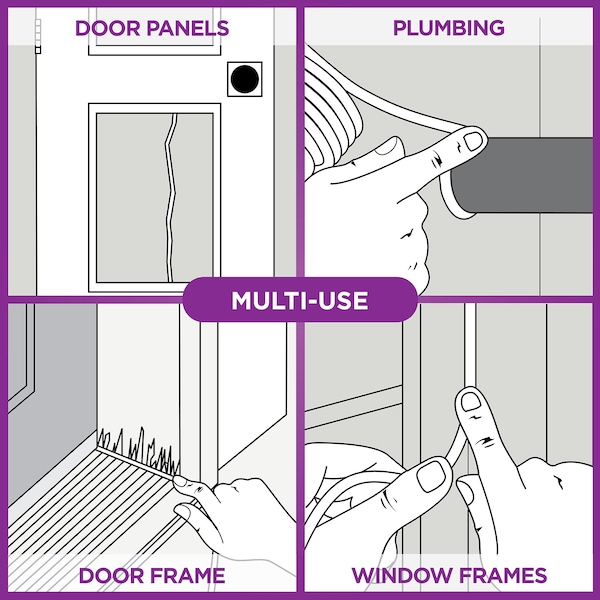 DOOR PANELS

PLUMBING

MULTI-USE

DOOR FRAME

WINDOW FRAMES