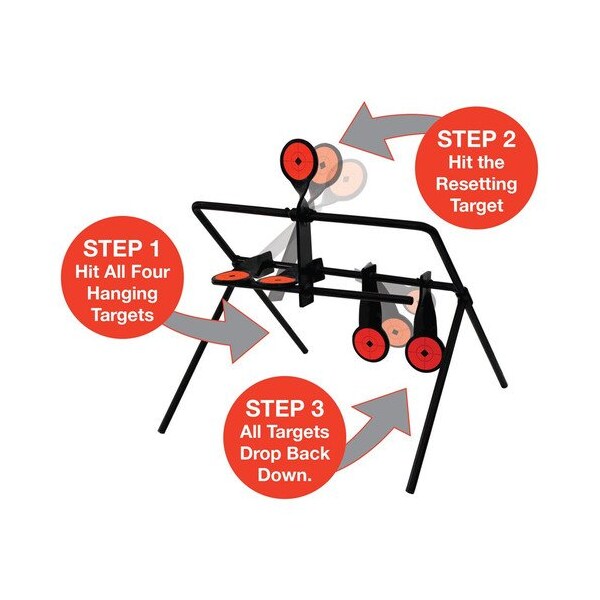 STEP 1
Hit All Four Hanging Targets

STEP 2
Hit the Resetting Target

STEP 3
All Targets Drop Back Down.