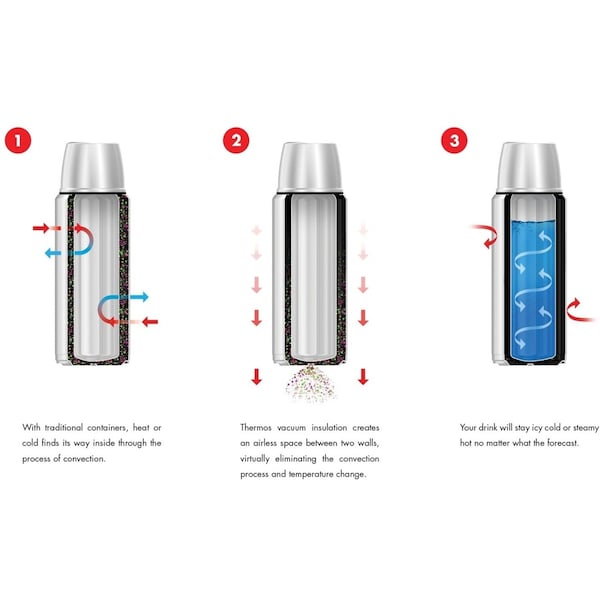 1

With traditional containers, heat or cold finds its way inside through the process of convection.

2

Thermos vacuum insulation creates an airless space between two walls, virtually eliminating the convection process and temperature change.

3

Your drink will stay icy cold or steamy hot no matter what the forecast.