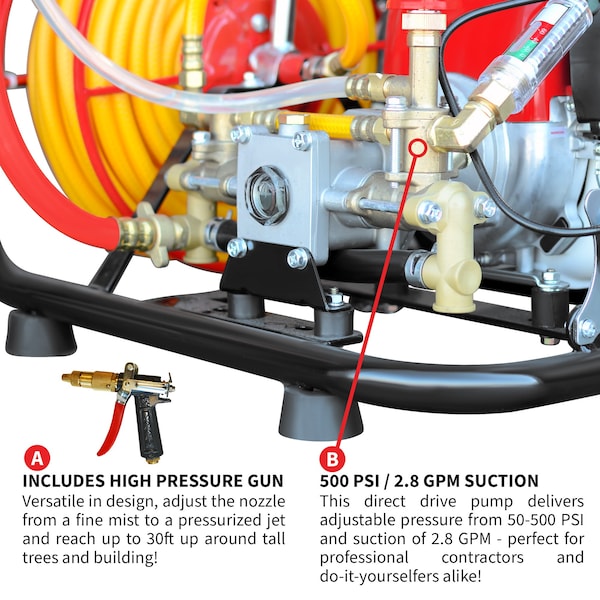 A

INCLUDES HIGH PRESSURE GUN

Versatile in design, adjust the nozzle from a fine mist to a pressurized jet and reach up to 30ft up around tall trees and building!

B

500 PSI / 2.8 GPM SUCTION

This direct drive pump delivers adjustable pressure from 50-500 PSI and suction of 2.8 GPM - perfect for professional contractors and do-it-yourselfers alike!