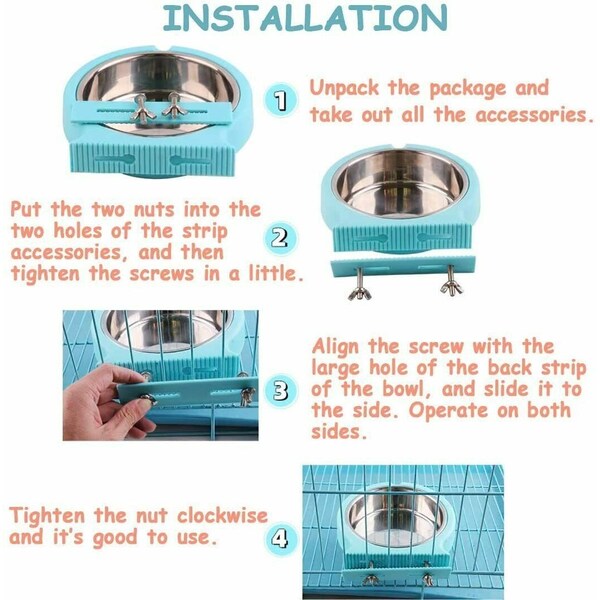 INSTALLATION

1 Unpack the package and take out all the accessories.

Put the two nuts into the two holes of the strip accessories, and then tighten the screws in a little. 2

3 Align the screw with the large hole of the back strip of the bowl, and slide it to the side. Operate on both sides.

Tighten the nut clockwise and it's good to use. 4