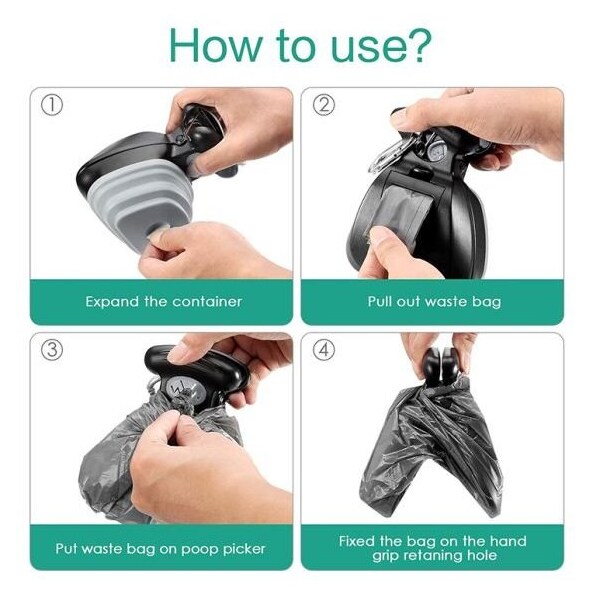 How to use?

①

Expand the container

②

Pull out waste bag

③

Put waste bag on poop picker

④

Fixed the bag on the hand grip retaning hole