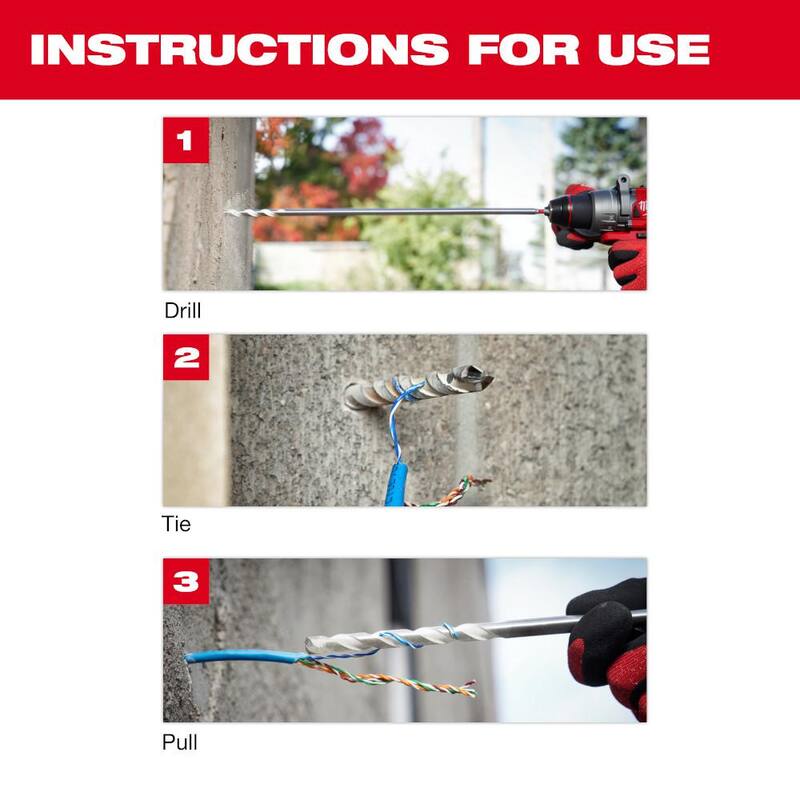 INSTRUCTIONS FOR USE

1

Drill

2

Tie

3

Pull