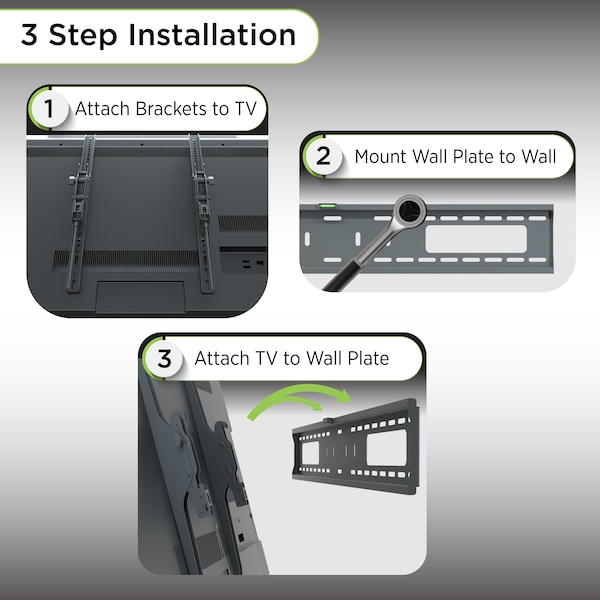 3 Step Installation

1 Attach Brackets to TV

2 Mount Wall Plate to Wall

3 Attach TV to Wall Plate