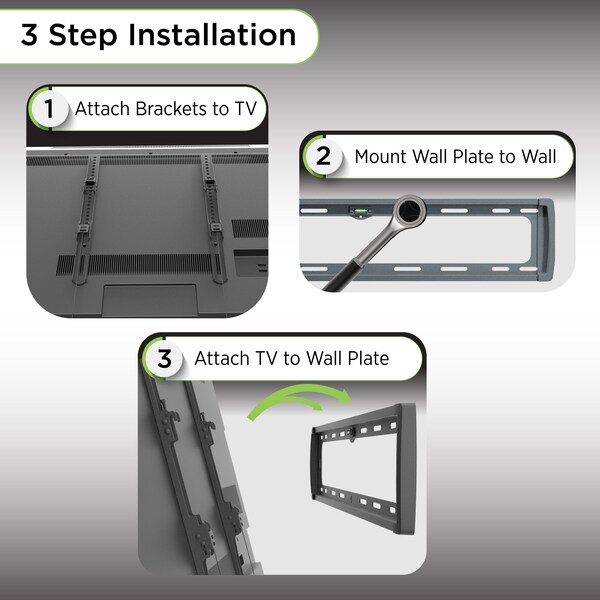 3 Step Installation

1 Attach Brackets to TV

2 Mount Wall Plate to Wall

3 Attach TV to Wall Plate