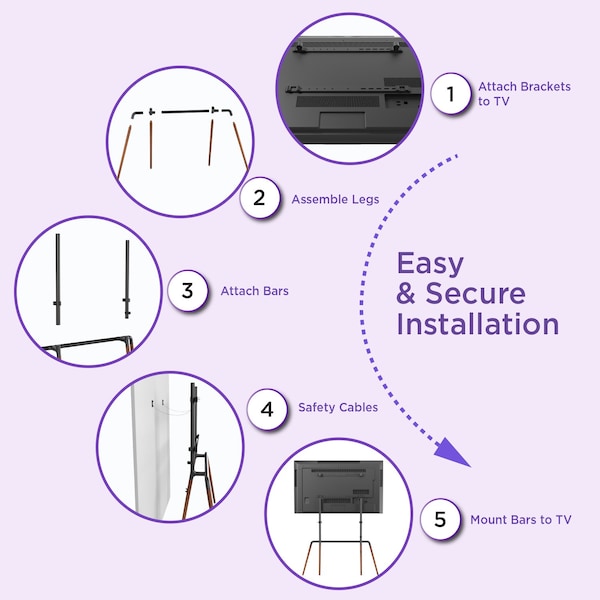 1 Attach Brackets to TV

2 Assemble Legs

3 Attach Bars

Easy & Secure Installation

4 Safety Cables

5 Mount Bars to TV