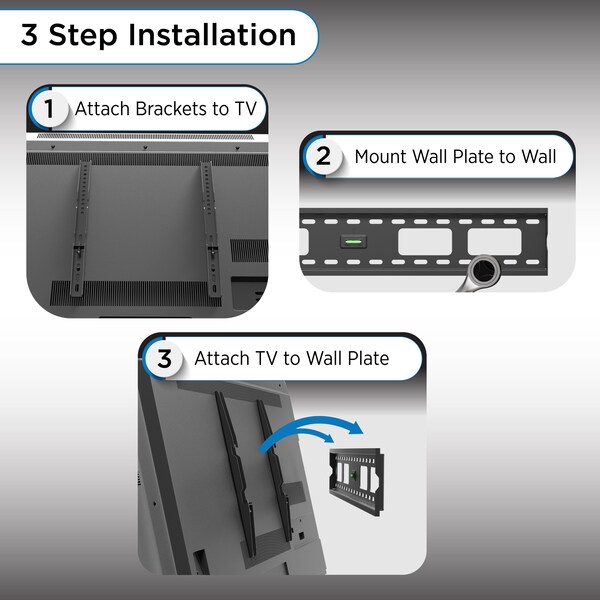 3 Step Installation

1 Attach Brackets to TV

2 Mount Wall Plate to Wall

3 Attach TV to Wall Plate