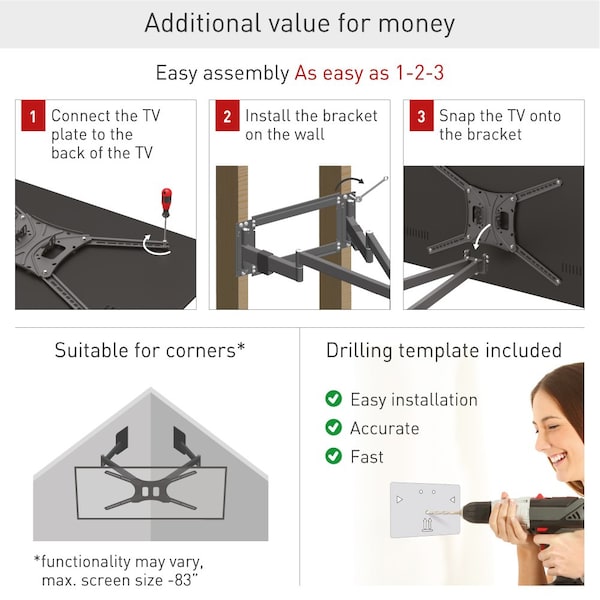 Additional value for money

Easy assembly As easy as 1-2-3

1 Connect the TV plate to the back of the TV

2 Install the bracket on the wall

3 Snap the TV onto the bracket

Suitable for corners*

*functionality may vary, max. screen size -83"

Drilling template included

Easy installation

Accurate

Fast