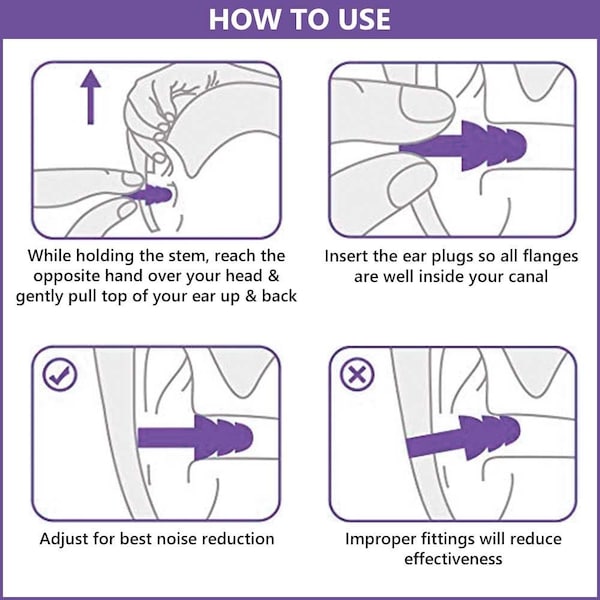 HOW TO USE

While holding the stem, reach the opposite hand over your head & gently pull top of your ear up & back

Insert the ear plugs so all flanges are well inside your canal

Adjust for best noise reduction

Improper fittings will reduce effectiveness